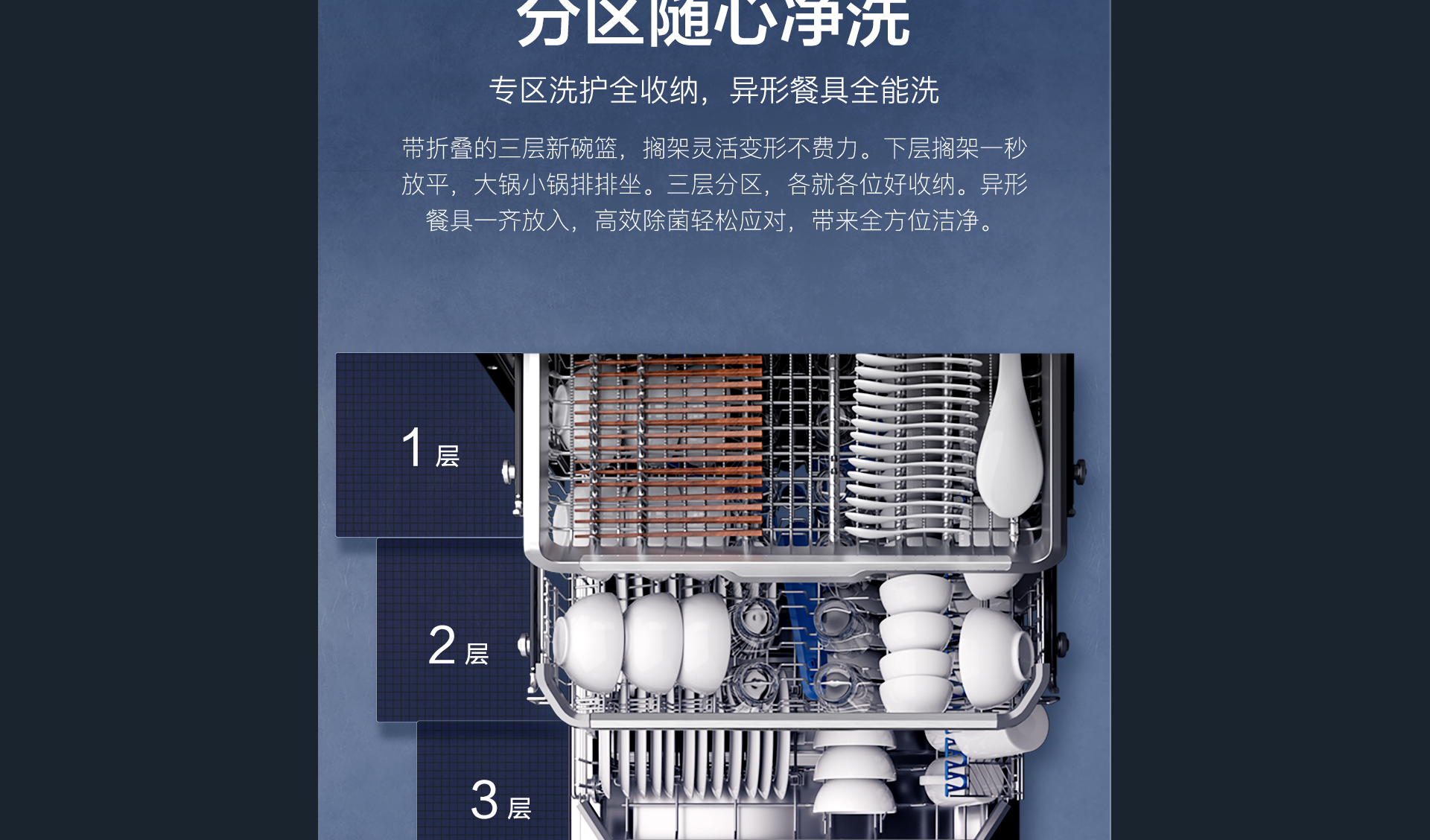 分区随心净洗

专区洗护全收纳，异形餐具全能洗

带折叠的三层新碗篮，搁架灵活变形不费力。下层搁架一秒放平，大锅小锅排排坐。三层分区，各就各位好收纳。异形餐具一齐放入，高效除菌轻松应对，带来全方位洁净。

1 层

2 层

3 层